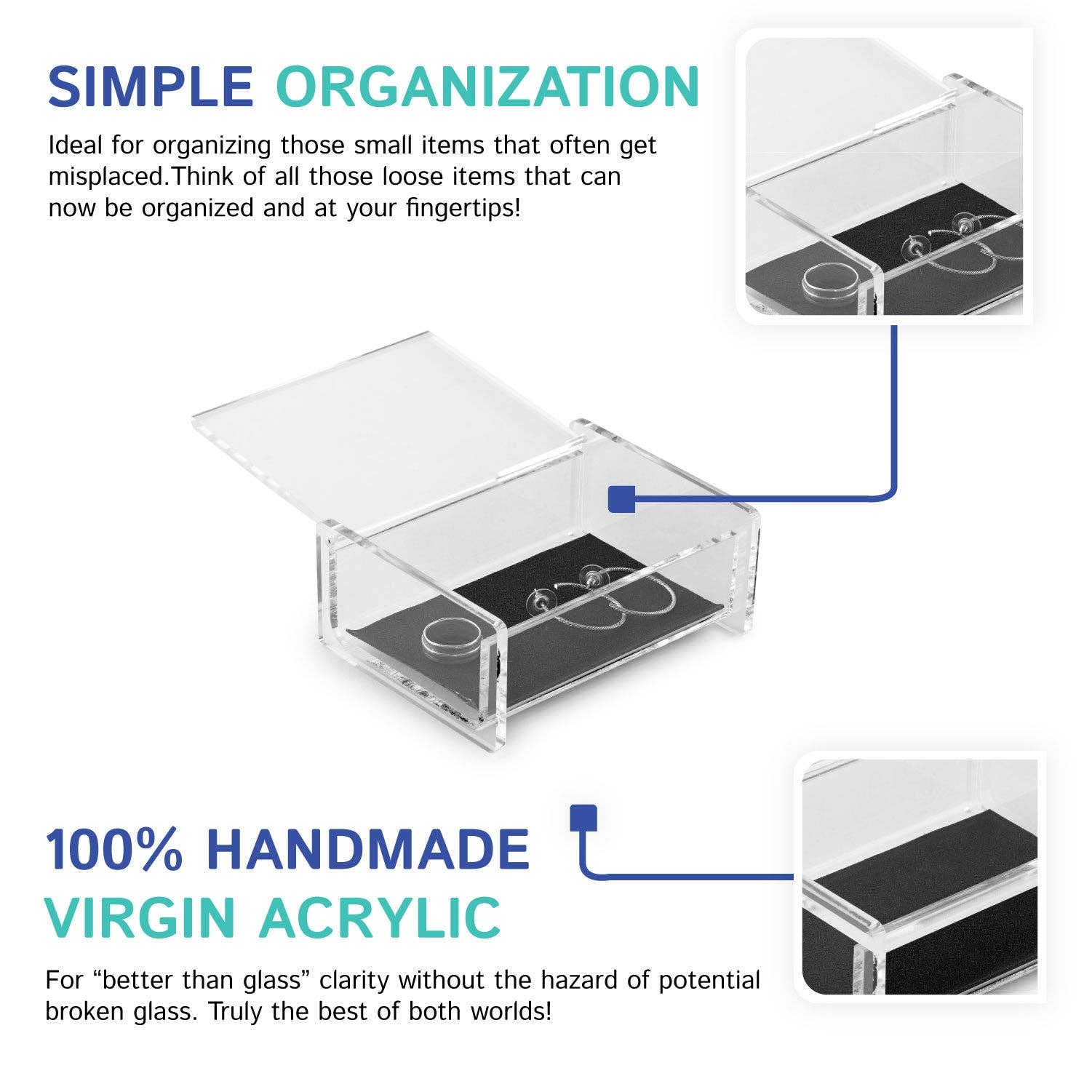 SIMPLE ORGANIZATION

Ideal for organizing those small items that often get misplaced.Think of all those loose items that can now be organized and at your fingertips!

100% HANDMADE
VIRGIN ACRYLIC

For “better than glass” clarity without the hazard of potential broken glass. Truly the best of both worlds!